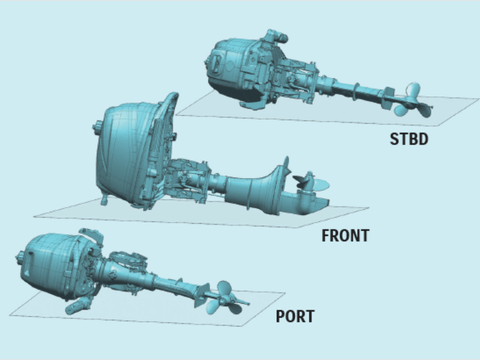 STBD

FRONT

PORT