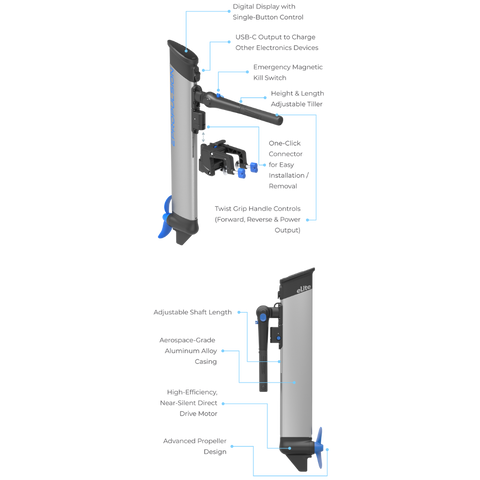 Digital Display with Single-Button Control

USB-C Output to Charge Other Electronics Devices

Emergency Magnetic Kill Switch

Height & Length Adjustable Tiller

EPROPULSION

One-Click Connector for Easy Installation / Removal

Twist Grip Handle Controls (Forward, Reverse & Power Output)

eLite

Adjustable Shaft Length

Aerospace-Grade Aluminum Alloy Casing

High-Efficiency, Near-Silent Direct Drive Motor

Advanced Propeller Design