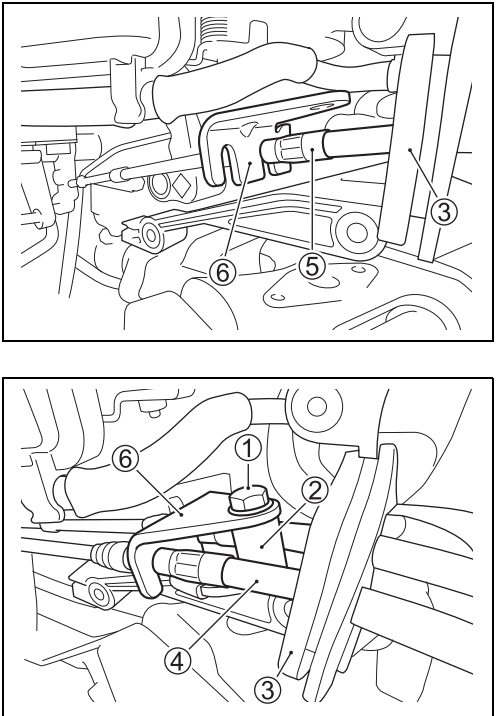 3
6
5

6
1
2
4
3