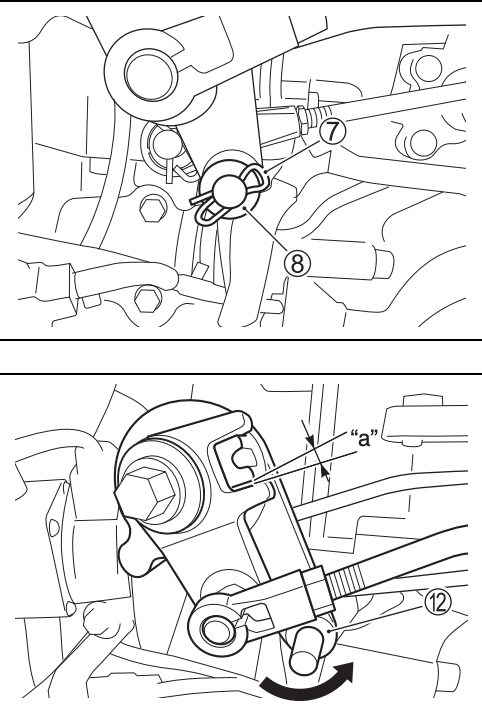 ⑦

⑧

"a"

⑫