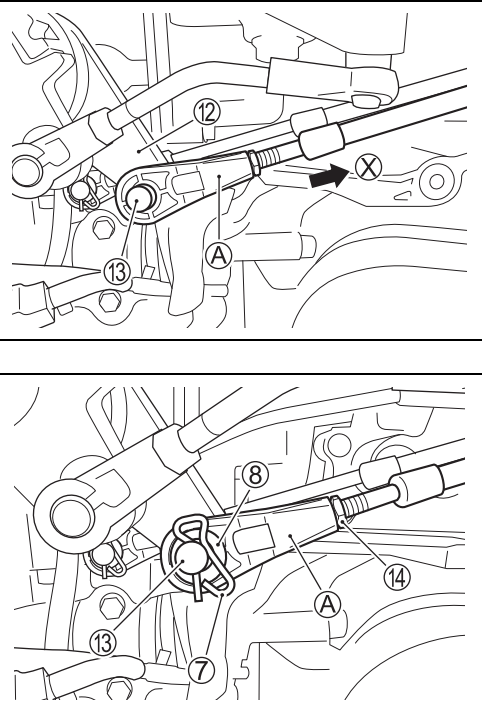 ⑫
Ⓧ
Ⓐ
⑬

⑧
⑭
Ⓐ
⑬
⑦