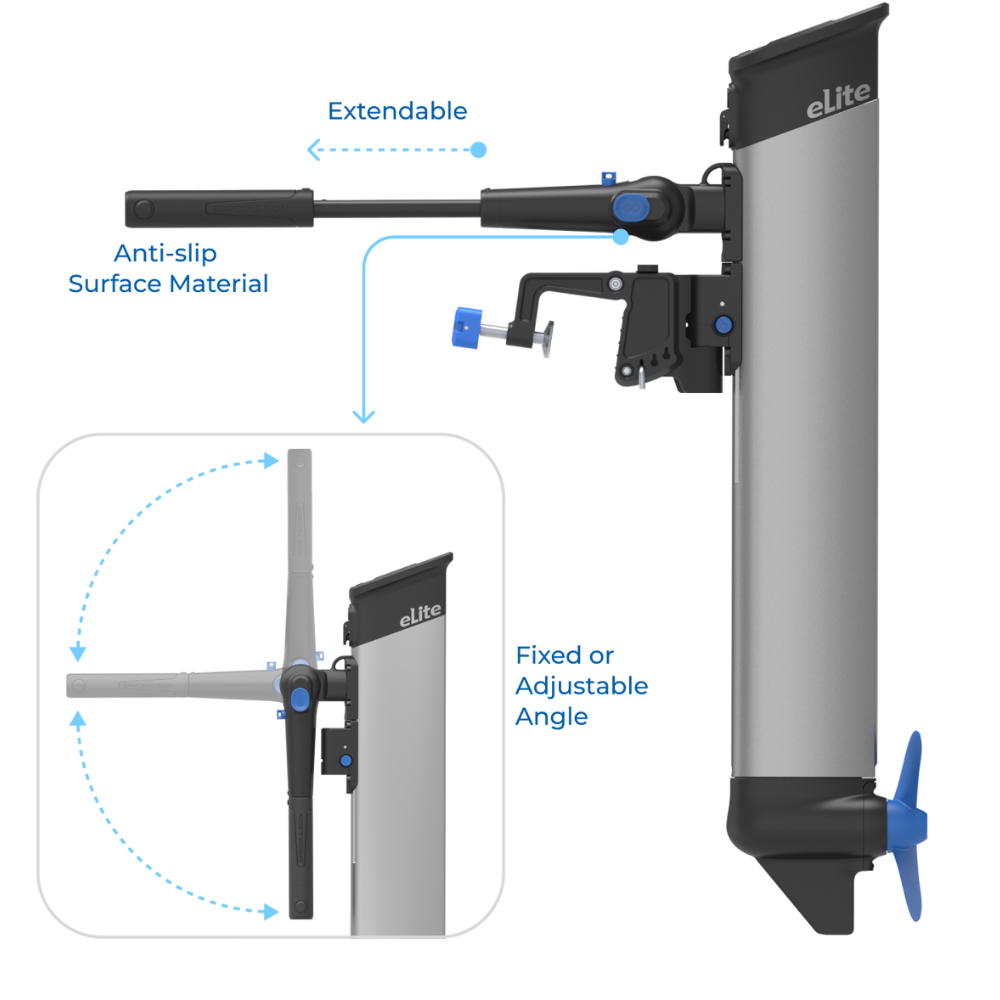 Extendable

eLite

Anti-slip
Surface Material

eLite

Fixed or
Adjustable
Angle