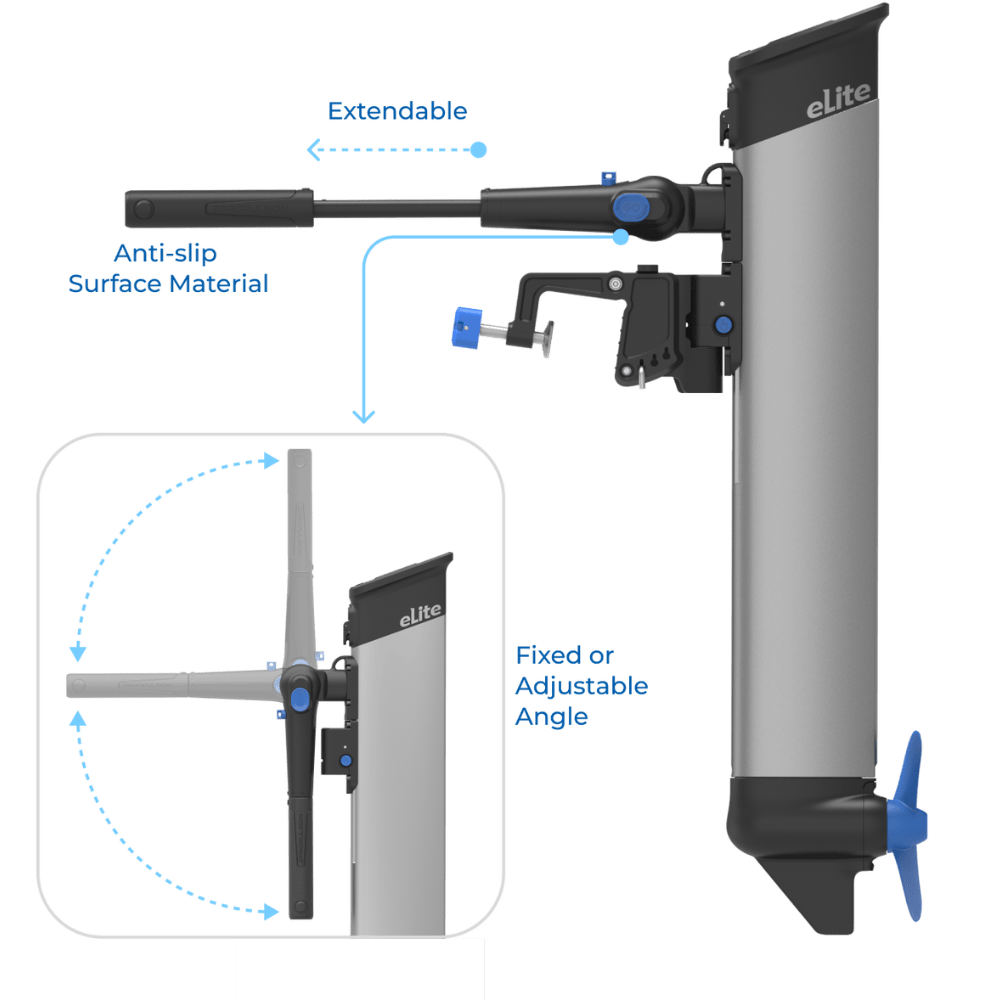 Extendable

eLite

Anti-slip
Surface Material

eLite

Fixed or
Adjustable
Angle