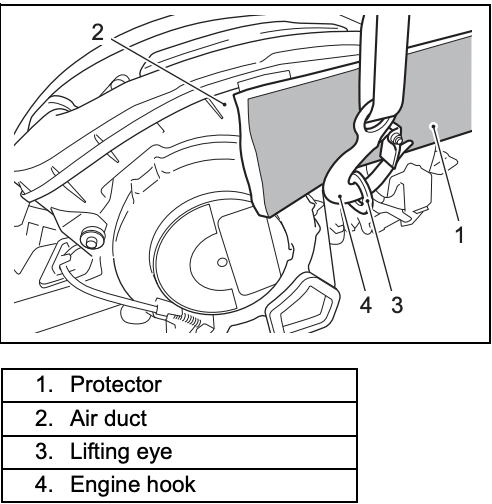 2

1

4 3

| 1. Protector |
|---|
| 2. Air duct |
| 3. Lifting eye |
| 4. Engine hook |